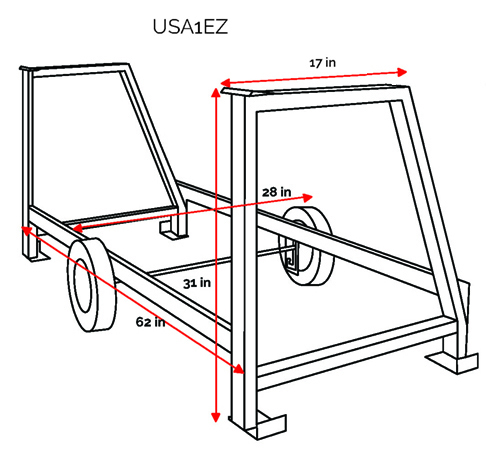 USA1EZ

17 in

28 in

31 in

62 in