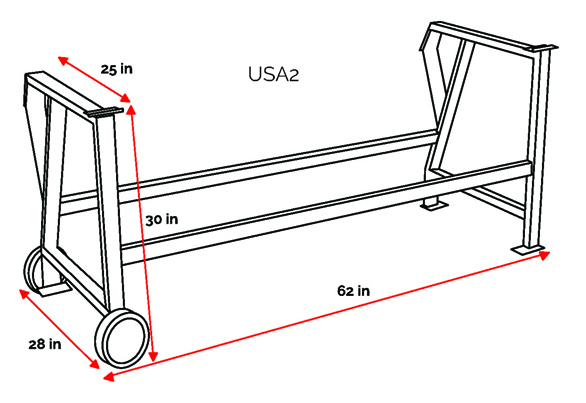 25 in

USA2

30 in

62 in

28 in